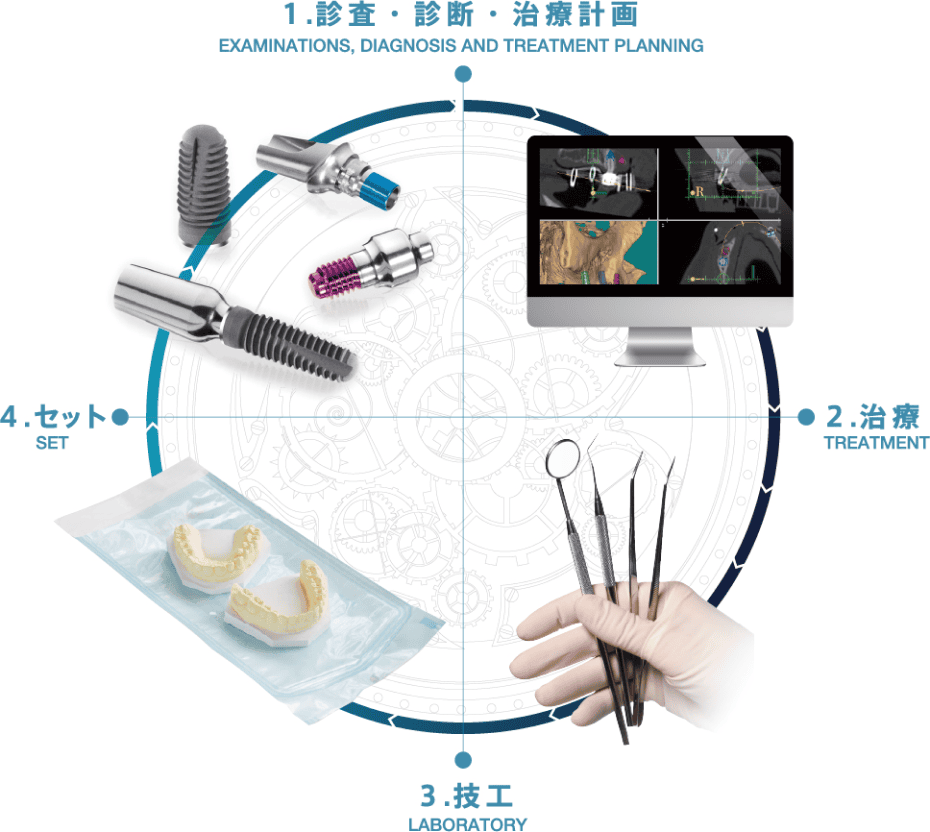 1.診査・診断・治療計画
EXAMINATIONS, DIAGNOSIS AND TREATMENT PLANNING

4.セット
SET

2.治療
TREATMENT

3.技工
LABORATORY